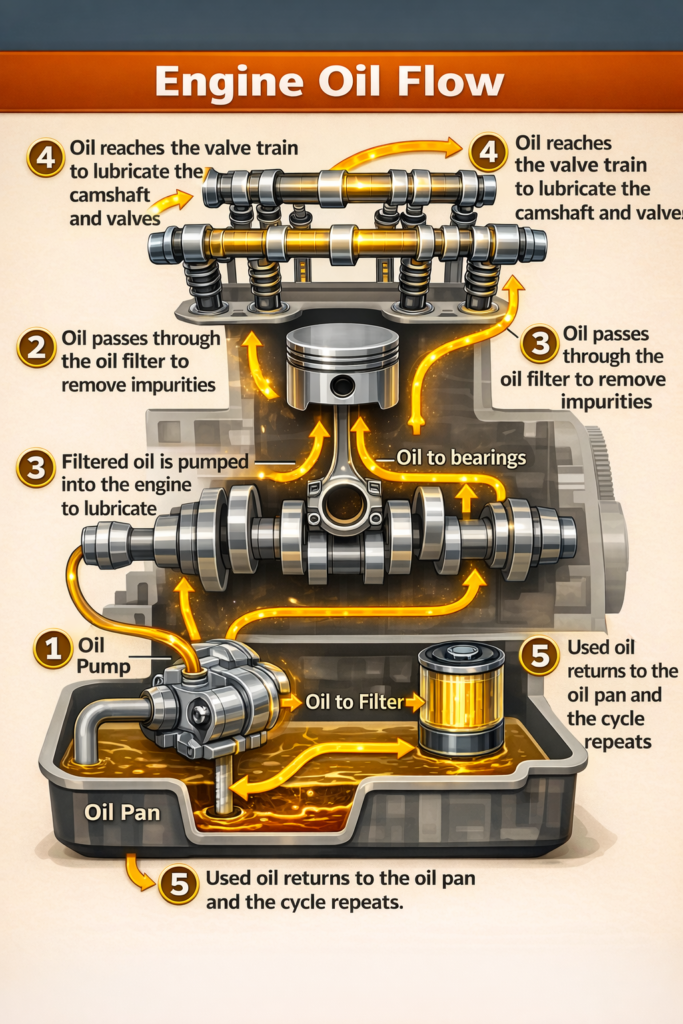 Engine Oil Flow

4 Oil reaches the valve train to lubricate the camshaft and valves

4 Oil reaches the valve train to lubricate the camshaft and valves

2 Oil passes through the oil filter to remove impurities

3 Oil passes through the oil filter to remove impurities

3 Filtered oil is pumped into the engine to lubricate

Oil to bearings

1 Oil Pump

Oil to Filter

5 Used oil returns to the oil pan and the cycle repeats

Oil Pan

5 Used oil returns to the oil pan and the cycle repeats.