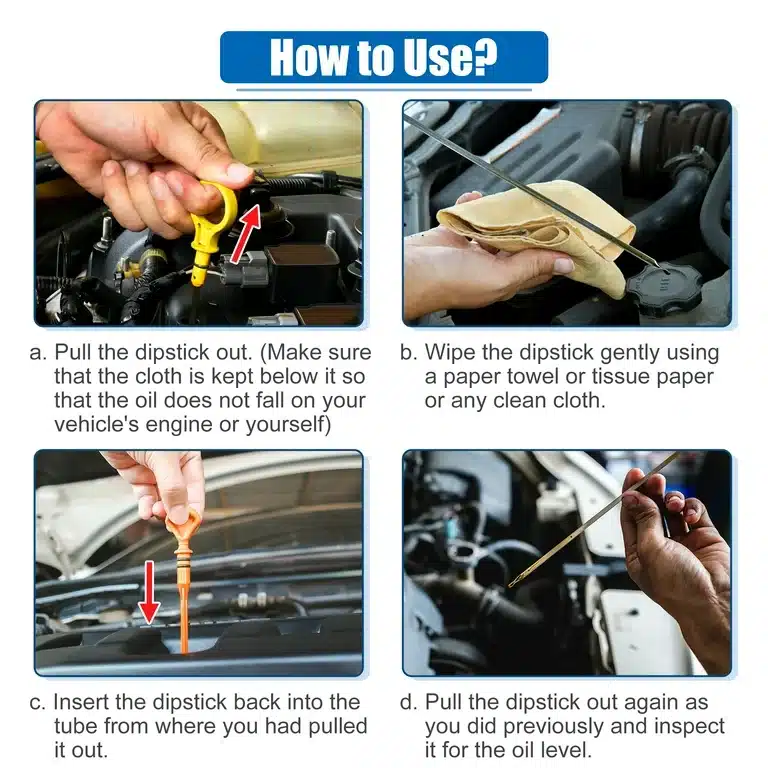 How to Use?

a. Pull the dipstick out. (Make sure that the cloth is kept below it so that the oil does not fall on your vehicle's engine or yourself)

b. Wipe the dipstick gently using a paper towel or tissue paper or any clean cloth.

c. Insert the dipstick back into the tube from where you had pulled it out.

d. Pull the dipstick out again as you did previously and inspect it for the oil level.